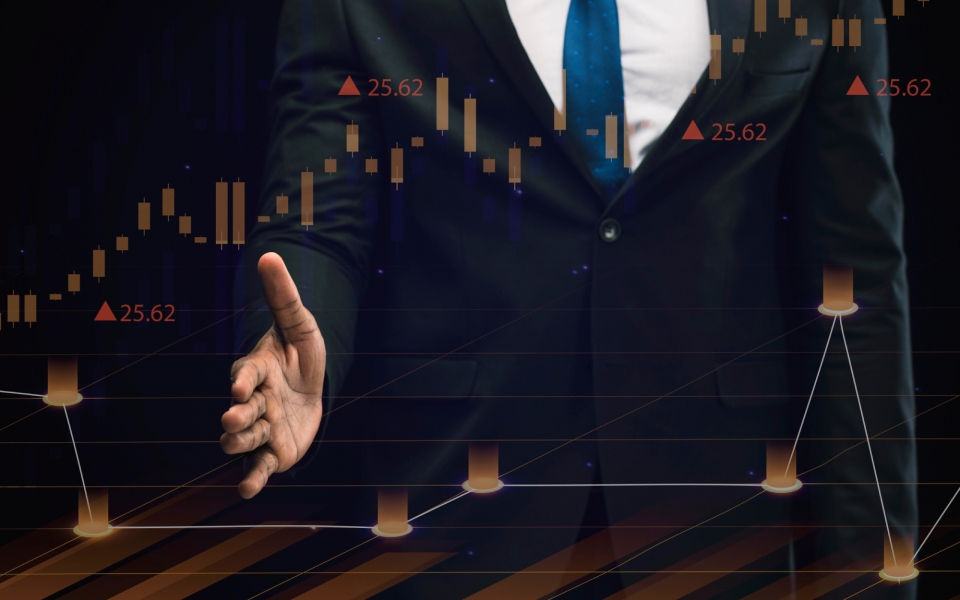 ▲ 25.62

▲ 25.62

▲ 25.62

▲ 25.62